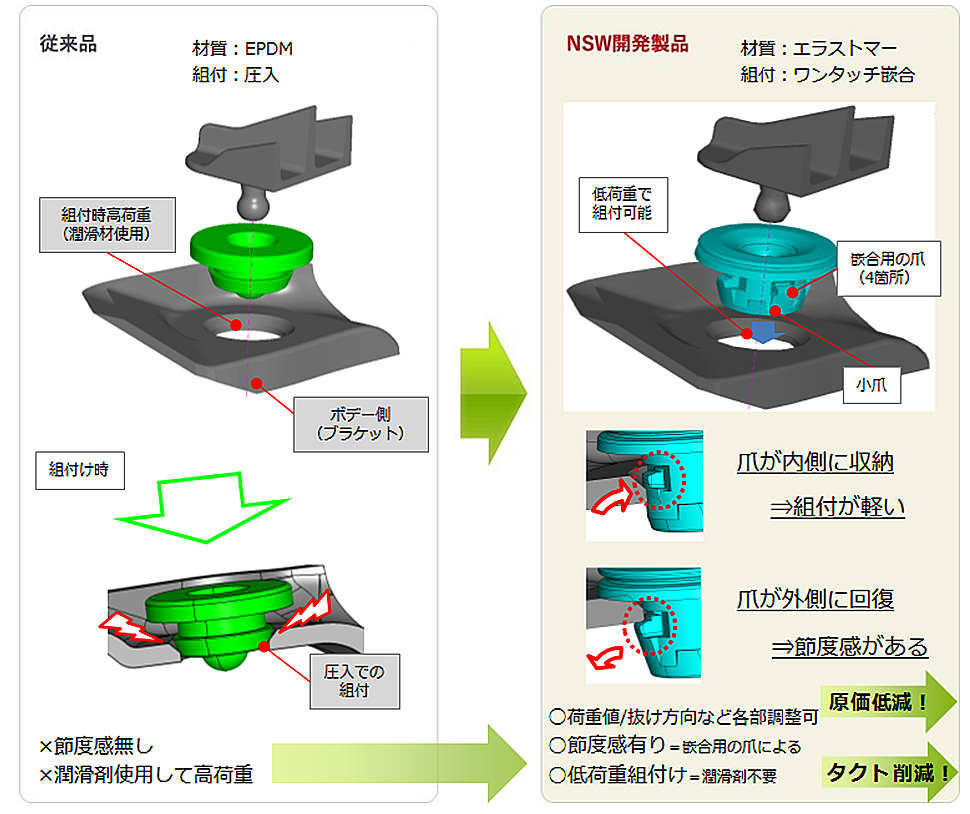 従来品

材質：EPDM
組付：圧入

組付時高荷重
（潤滑材使用）

ボデー側
（ブラケット）

組付け時

圧入での
組付

×節度感無し
×潤滑剤使用して高荷重

NSW開発製品

材質：エラストマー
組付：ワンタッチ嵌合

低荷重で
組付可能

嵌合用の爪
（4箇所）

小爪

爪が内側に収納
⇒組付が軽い

爪が外側に回復
⇒節度感がある

○荷重値/抜け方向など各部調整可
○節度感有り＝嵌合用の爪による
○低荷重組付け＝潤滑剤不要

原価低減！

タクト削減！