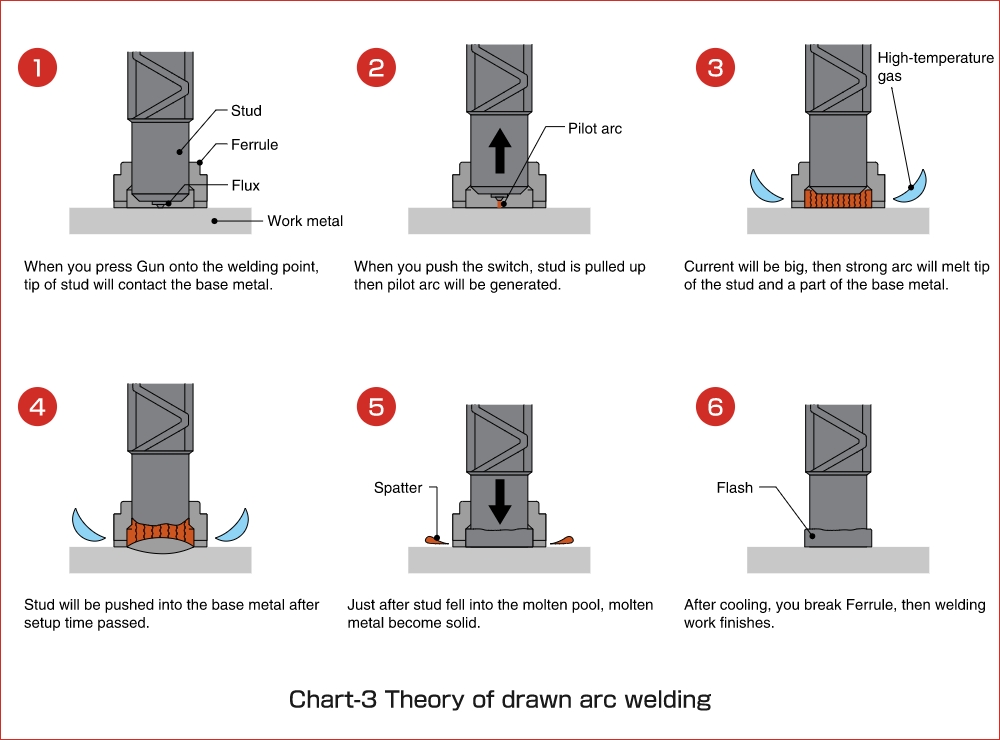 1

Stud
Ferrule
Flux
Work metal

When you press Gun onto the welding point, tip of stud will contact the base metal.

2

Pilot arc

When you push the switch, stud is pulled up then pilot arc will be generated.

3

High-temperature gas

Current will be big, then strong arc will melt tip of the stud and a part of the base metal.

4

Stud will be pushed into the base metal after setup time passed.

5

Spatter

Just after stud fell into the molten pool, molten metal become solid.

6

Flash

After cooling, you break Ferrule, then welding work finishes.

Chart-3 Theory of drawn arc welding